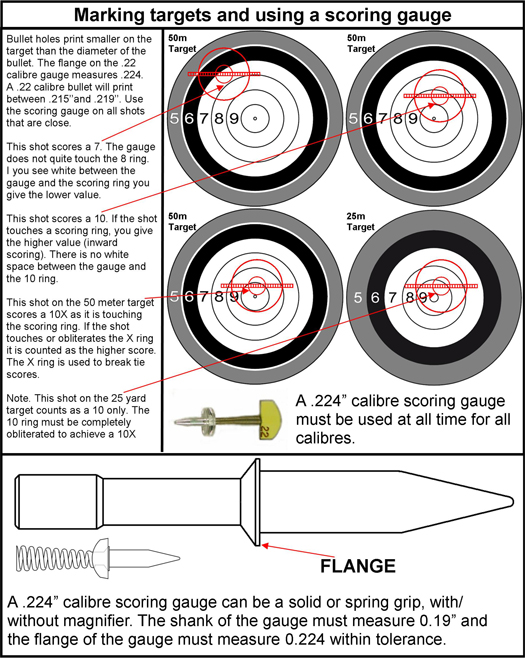 Marking targets and using a scoring gauge

Bullet holes print smaller on the target than the diameter of the bullet. The flange on the .22 calibre gauge measures .224. A .22 calibre bullet will print between .215"and .219". Use the scoring gauge on all shots that are close.

This shot scores a 7. The gauge does not quite touch the 8 ring. I you see white between the gauge and the scoring ring you give the lower value.

This shot scores a 10. If the shot touches a scoring ring, you give the higher value (inward scoring). There is no white space between the gauge and the 10 ring.

This shot on the 50 meter target scores a 10X as it is touching the scoring ring. If the shot touches or obliterates the X ring it is counted as the higher score. The X ring is used to break tie scores.

Note. This shot on the 25 yard target counts as a 10 only. The 10 ring must be completely obliterated to achieve a 10X

50m Target

5 6 7 8 9

50m Target

5 6 7 8 9

50m Target

5 6 7 8 9

25m Target

5 6 7 8 9

22

A .224" calibre scoring gauge must be used at all time for all calibres.

FLANGE

A .224" calibre scoring gauge can be a solid or spring grip, with/ without magnifier. The shank of the gauge must measure 0.19" and the flange of the gauge must measure 0.224 within tolerance.